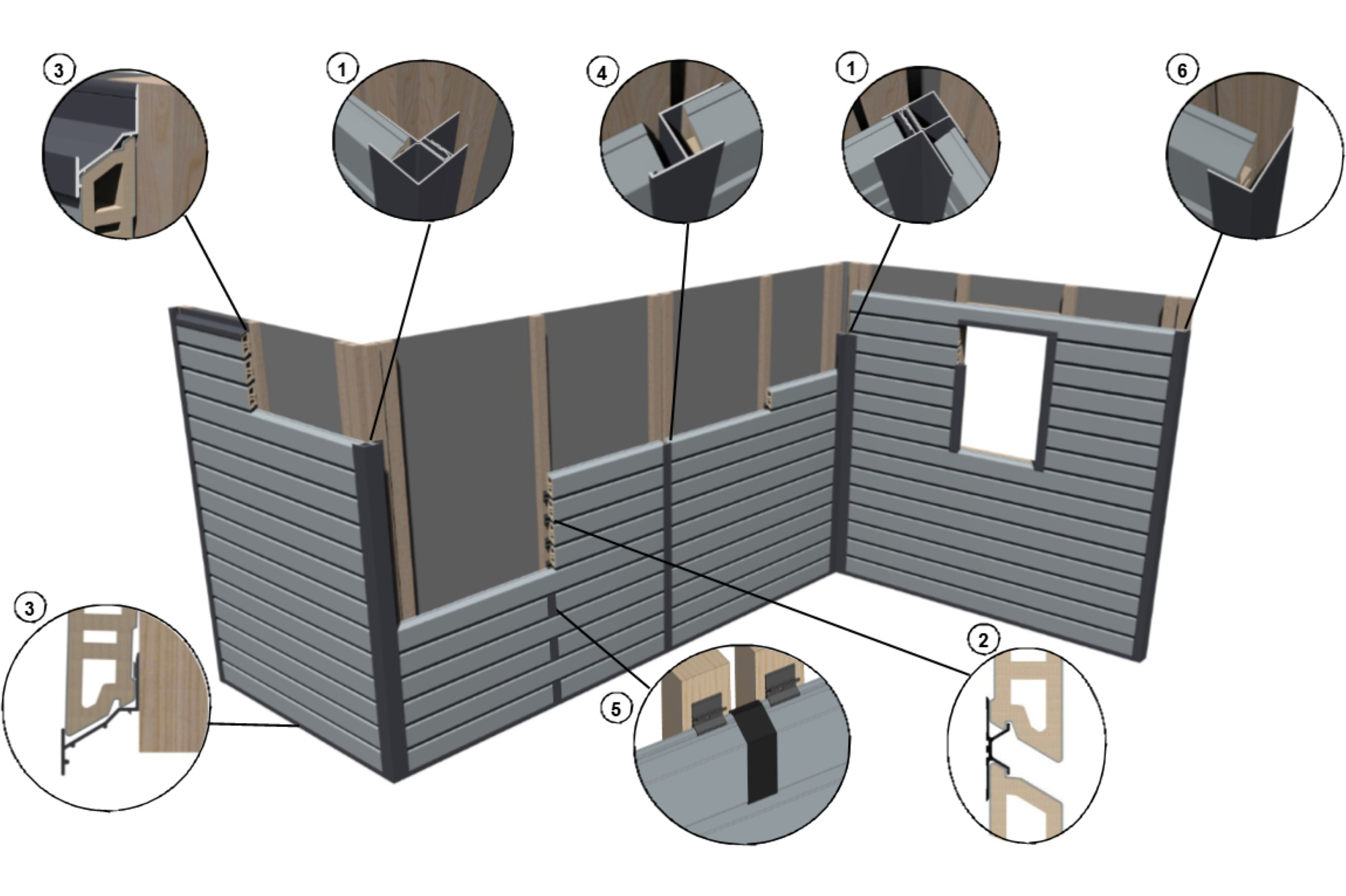 3
1
4
1
6
3
5
2